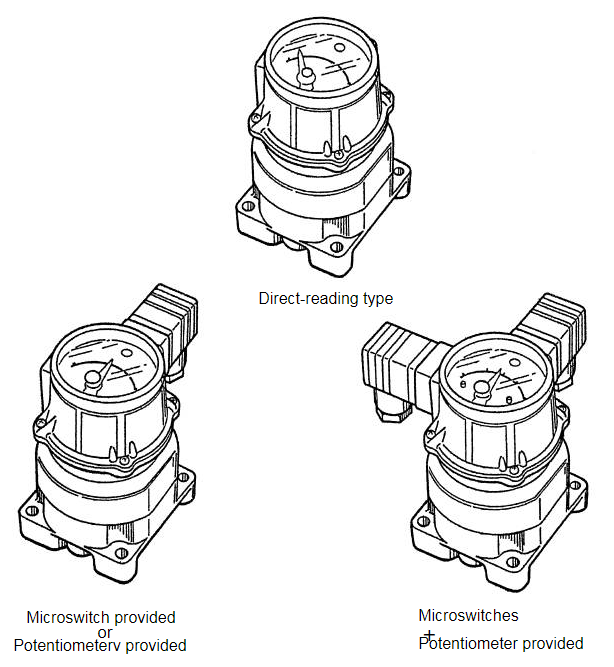 Direct-reading type

Microswitch provided
or
Potentiometerv provided

Microswitches
+
Potentiometer provided