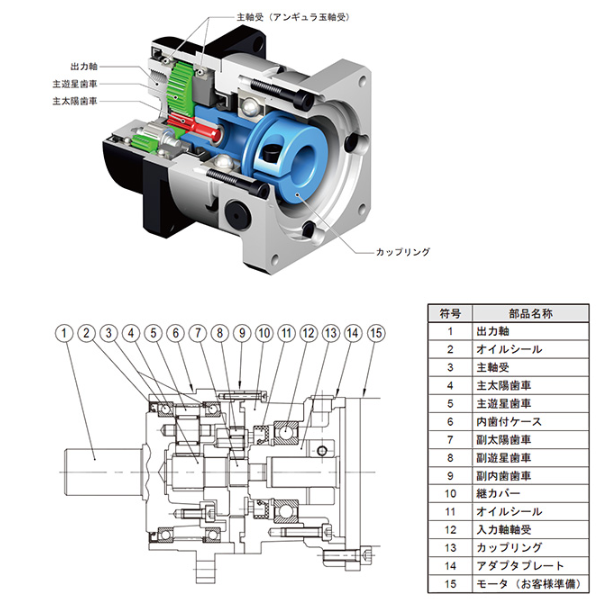 主軸受（アンギュラ玉軸受）
出力軸
主遊星歯車
主太陽歯車
カップリング

1 2 3 4 5 6 7 8 9 10 11 12 13 14 15

| 符号 | 部品名称 |
|---|---|
| 1 | 出力軸 |
| 2 | オイルシール |
| 3 | 主軸受 |
| 4 | 主太陽歯車 |
| 5 | 主遊星歯車 |
| 6 | 内歯付ケース |
| 7 | 副太陽歯車 |
| 8 | 副遊星歯車 |
| 9 | 副内歯歯車 |
| 10 | 継カバー |
| 11 | オイルシール |
| 12 | 入力軸軸受 |
| 13 | カップリング |
| 14 | アダプタプレート |
| 15 | モータ（お客様準備） |