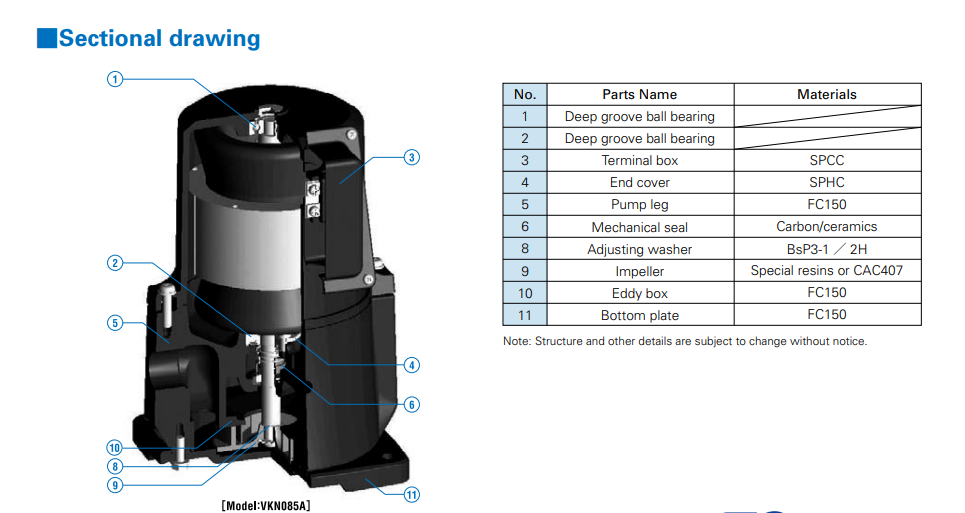 ■Sectional drawing

1
3
2
5
4
6
10
8
9
11

[Model:VKN085A]

| No. | Parts Name | Materials |
|---|---|---|
| 1 | Deep groove ball bearing | |
| 2 | Deep groove ball bearing | |
| 3 | Terminal box | SPCC |
| 4 | End cover | SPHC |
| 5 | Pump leg | FC150 |
| 6 | Mechanical seal | Carbon/ceramics |
| 8 | Adjusting washer | BsP3-1 ／ 2H |
| 9 | Impeller | Special resins or CAC407 |
| 10 | Eddy box | FC150 |
| 11 | Bottom plate | FC150 |

Note: Structure and other details are subject to change without notice.