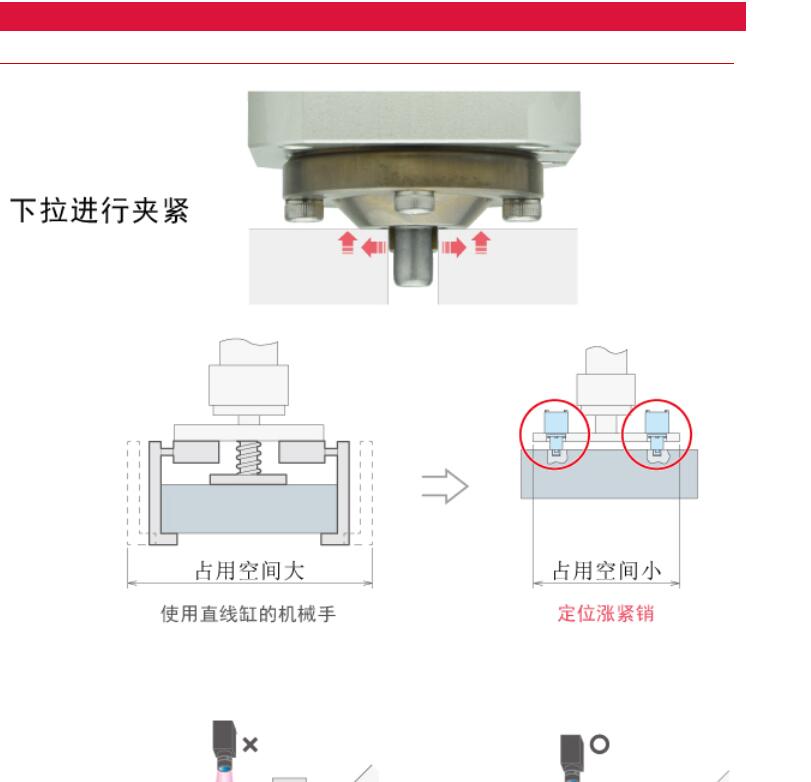 下拉进行夹紧

占用空间大

使用直线缸的机械手

占用空间小

定位涨紧销

×

○