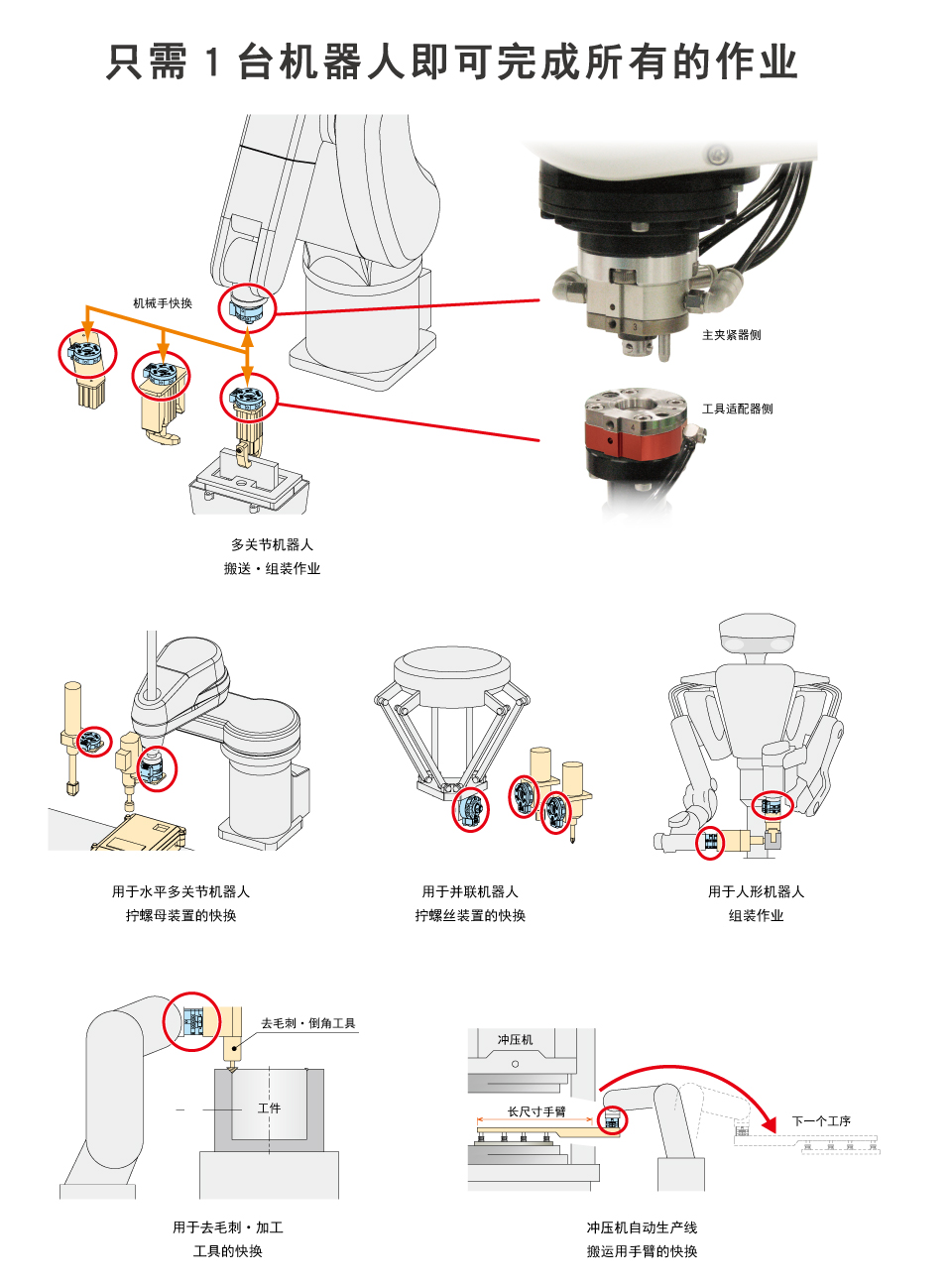 只需 1 台机器人即可完成所有的作业

机械手快换

主夹紧器侧

工具适配器侧

多关节机器人
搬送・组装作业

用于水平多关节机器人
拧螺母装置的快换

用于并联机器人
拧螺丝装置的快换

用于人形机器人
组装作业

去毛刺・倒角工具

工件

用于去毛刺・加工
工具的快换

冲压机

长尺寸手臂

下一个工序

冲压机自动生产线
搬运用手臂的快换