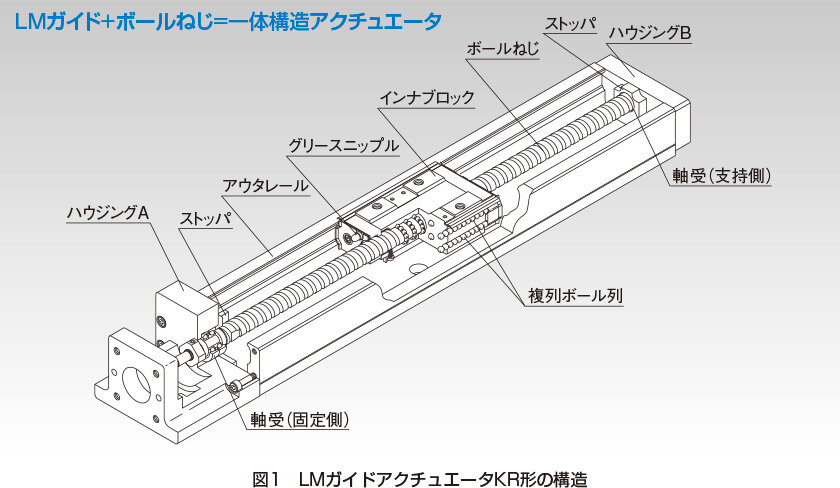 LMガイド+ボールねじ=一体構造アクチュエータ

ストッパ
ハウジングB
ボールねじ
インナブロック
グリースニップル
アウタレール
ハウジングA
ストッパ
軸受(支持側)
複列ボール列
軸受(固定側)

図1　LMガイドアクチュエータKR形の構造